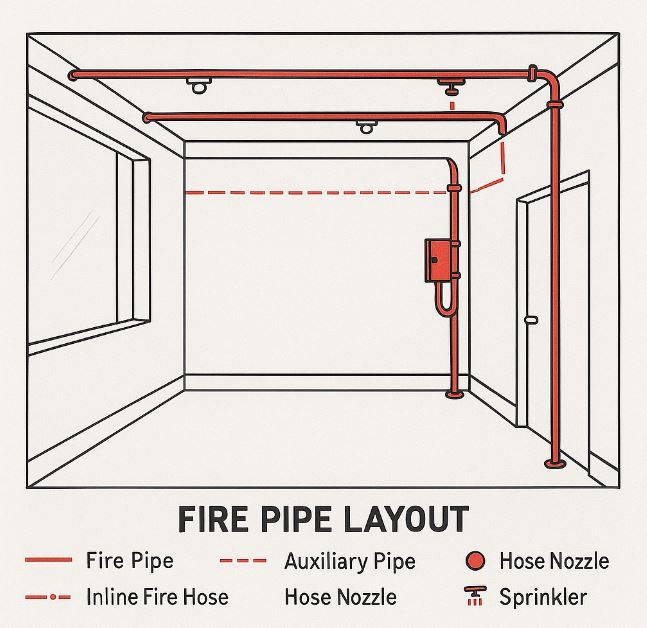 FIRE PIPE LAYOUT

Fire Pipe
Auxiliary Pipe
Hose Nozzle
Inline Fire Hose
Hose Nozzle
Sprinkler